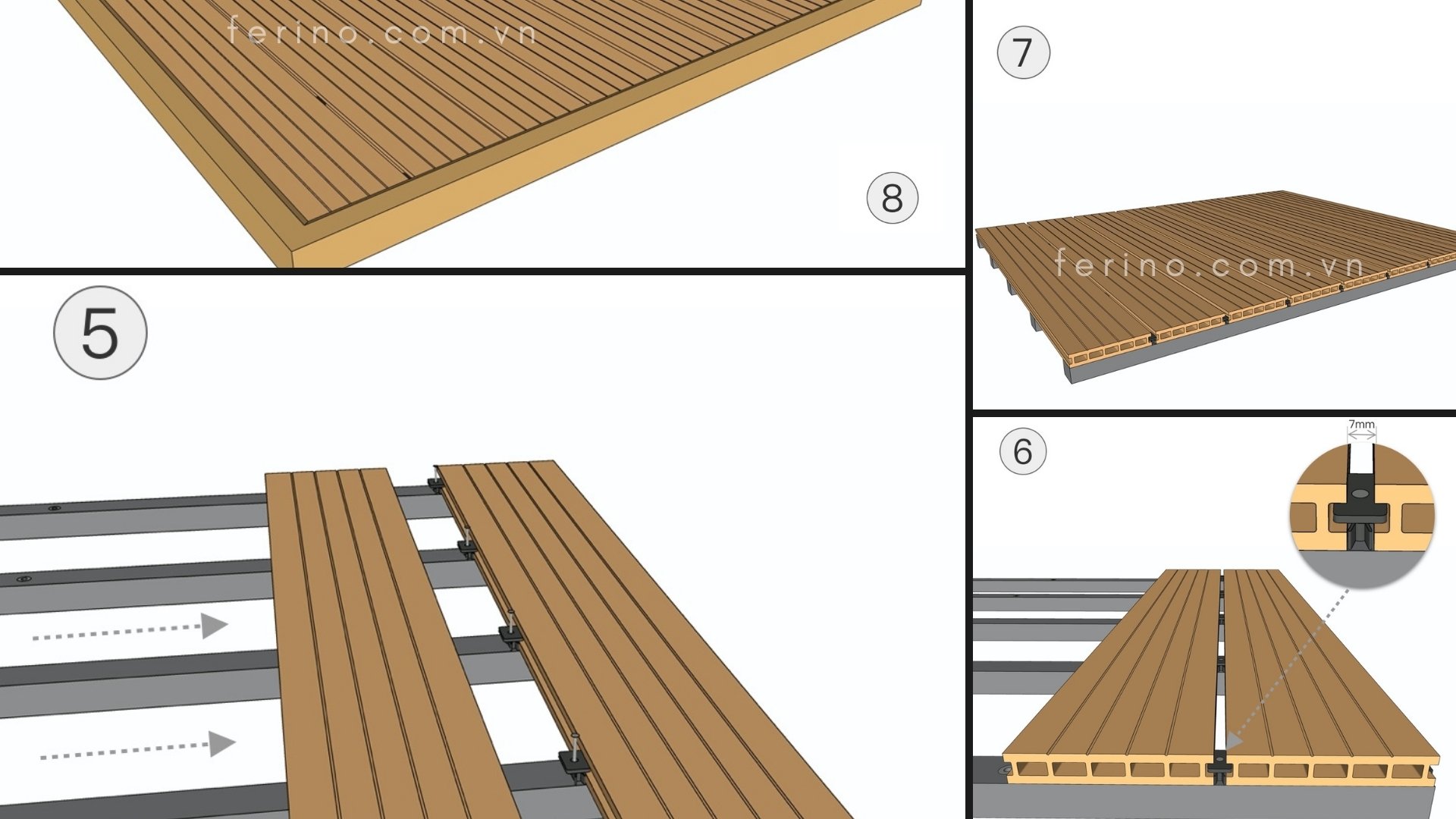 ferino.com.vn

8

7

ferino.com.vn

5

6

7mm